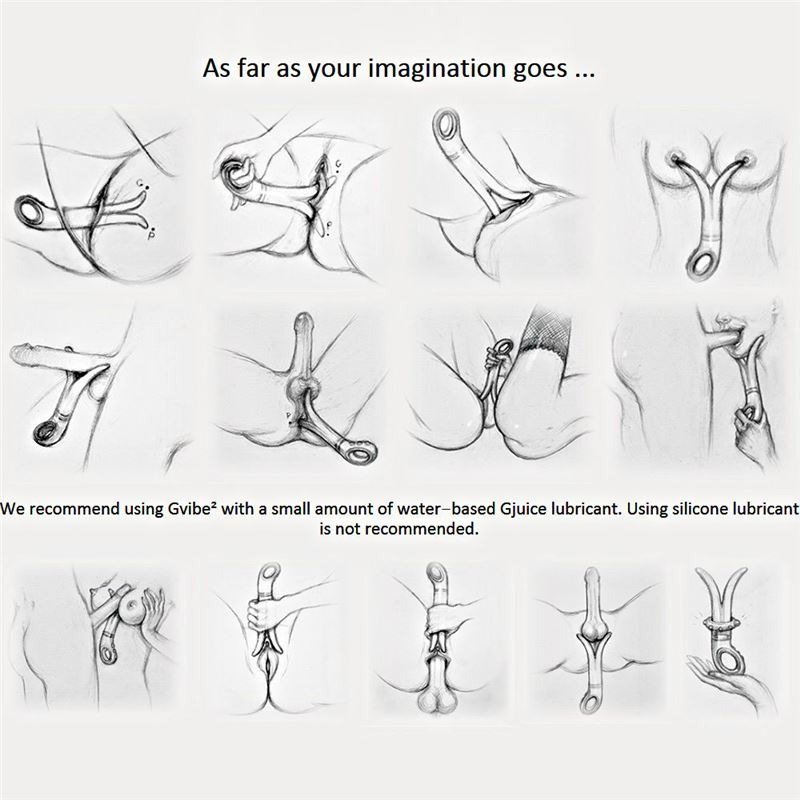 As far as your imagination goes ...

C
P

C
P

P

We recommend using Gvibe² with a small amount of water–based Gjuice lubricant. Using silicone lubricant is not recommended.